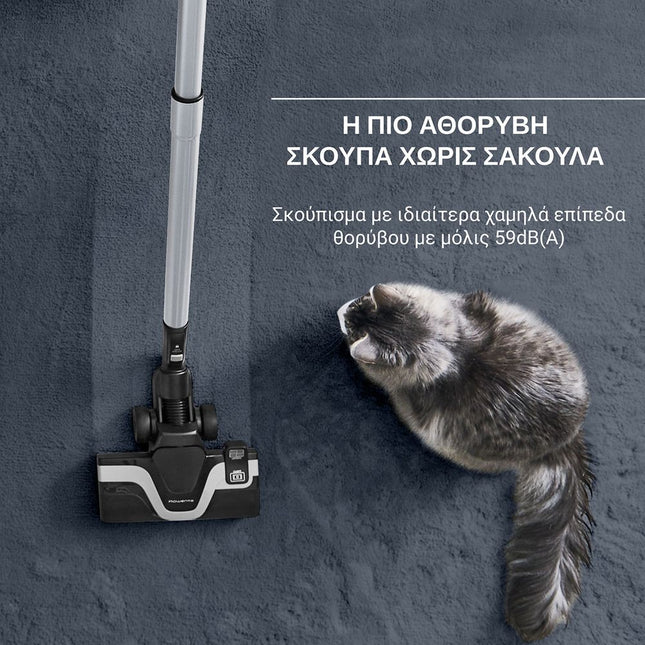 Η ΠΙΟ ΑΘΟΡΥΒΗ ΣΚΟΥΠΑ ΧΩΡΙΣ ΣΑΚΟΥΛΑ

Σκούπισμα με ιδιαίτερα χαμηλά επίπεδα θορύβου με μόλις 59dB(A)

ROWENTA