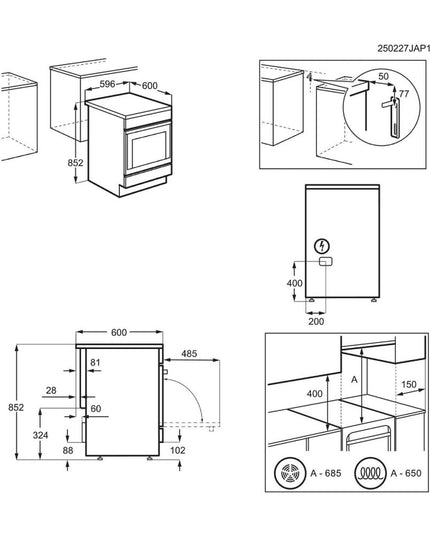 250227JAP1

596
600
852

4
50
77

400
200

600
485
81
28
60
852
324
88
102

A
400
150
A - 685
A - 650